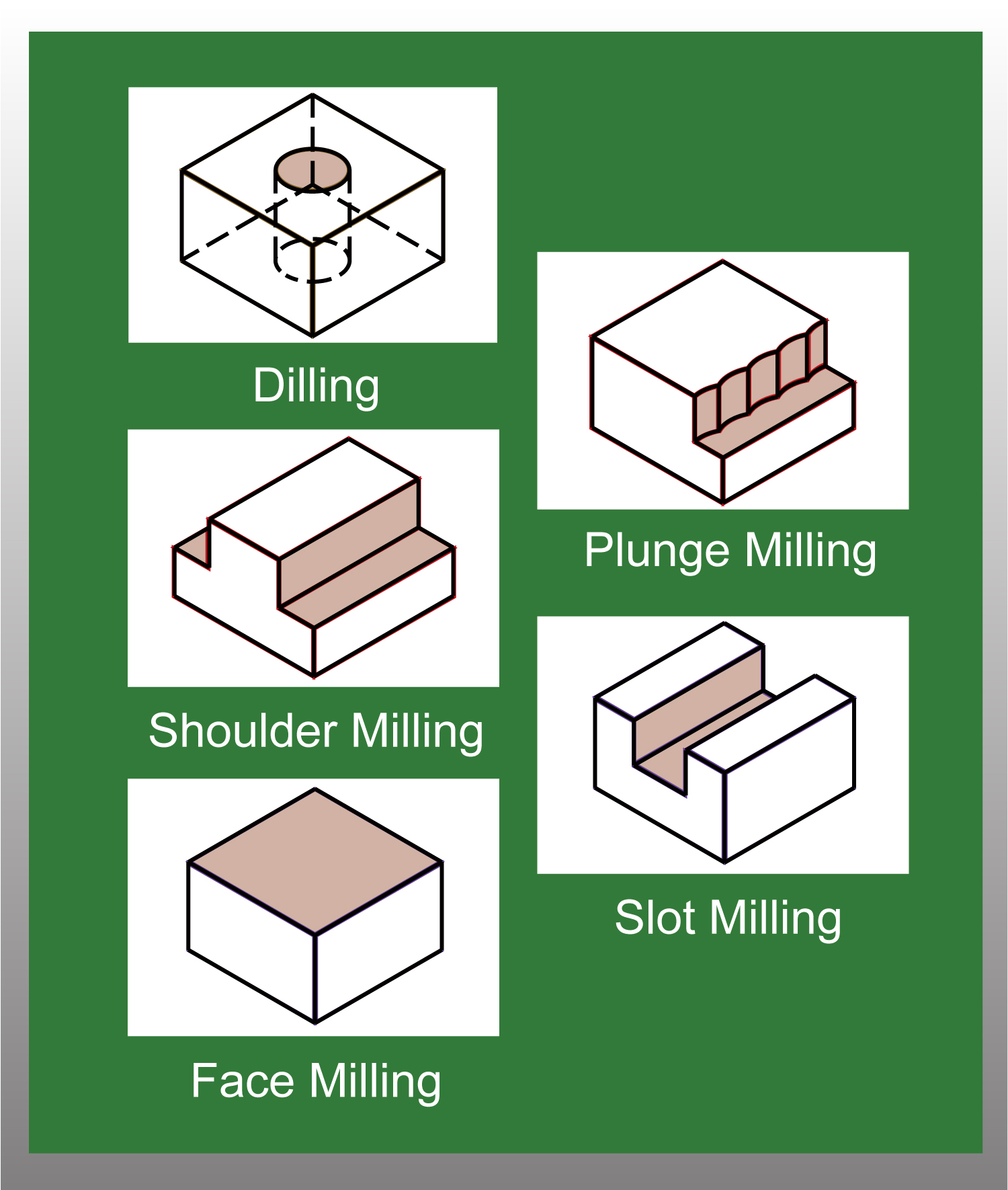 Dilling

Shoulder Milling

Face Milling

Plunge Milling

Slot Milling