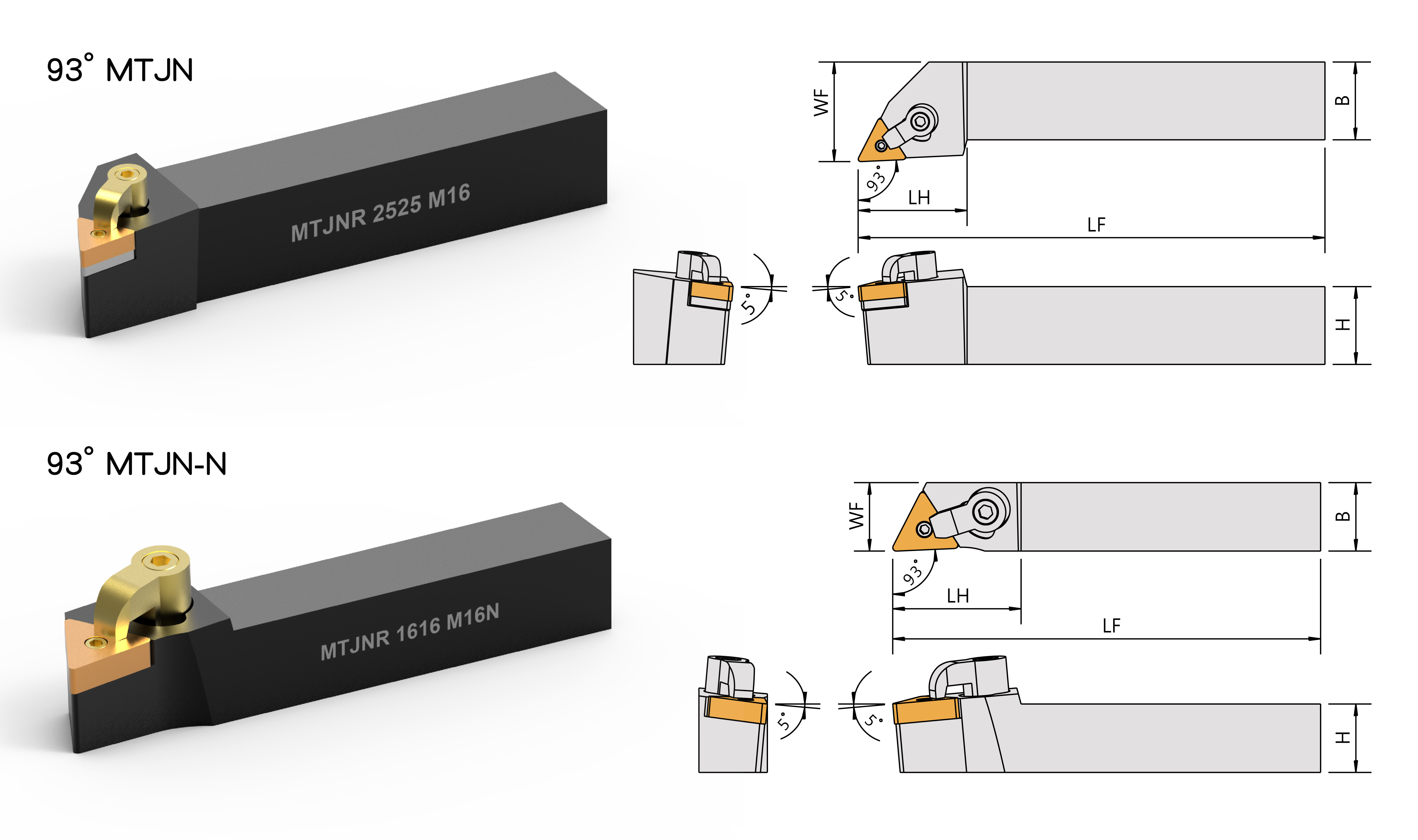 93° MTJN

MTJNR 2525 M16

WF
B
93°
LH
LF
5°
5°
H

93° MTJN-N

MTJNR 1616 M16N

WF
B
93°
LH
LF
5°
5°
H