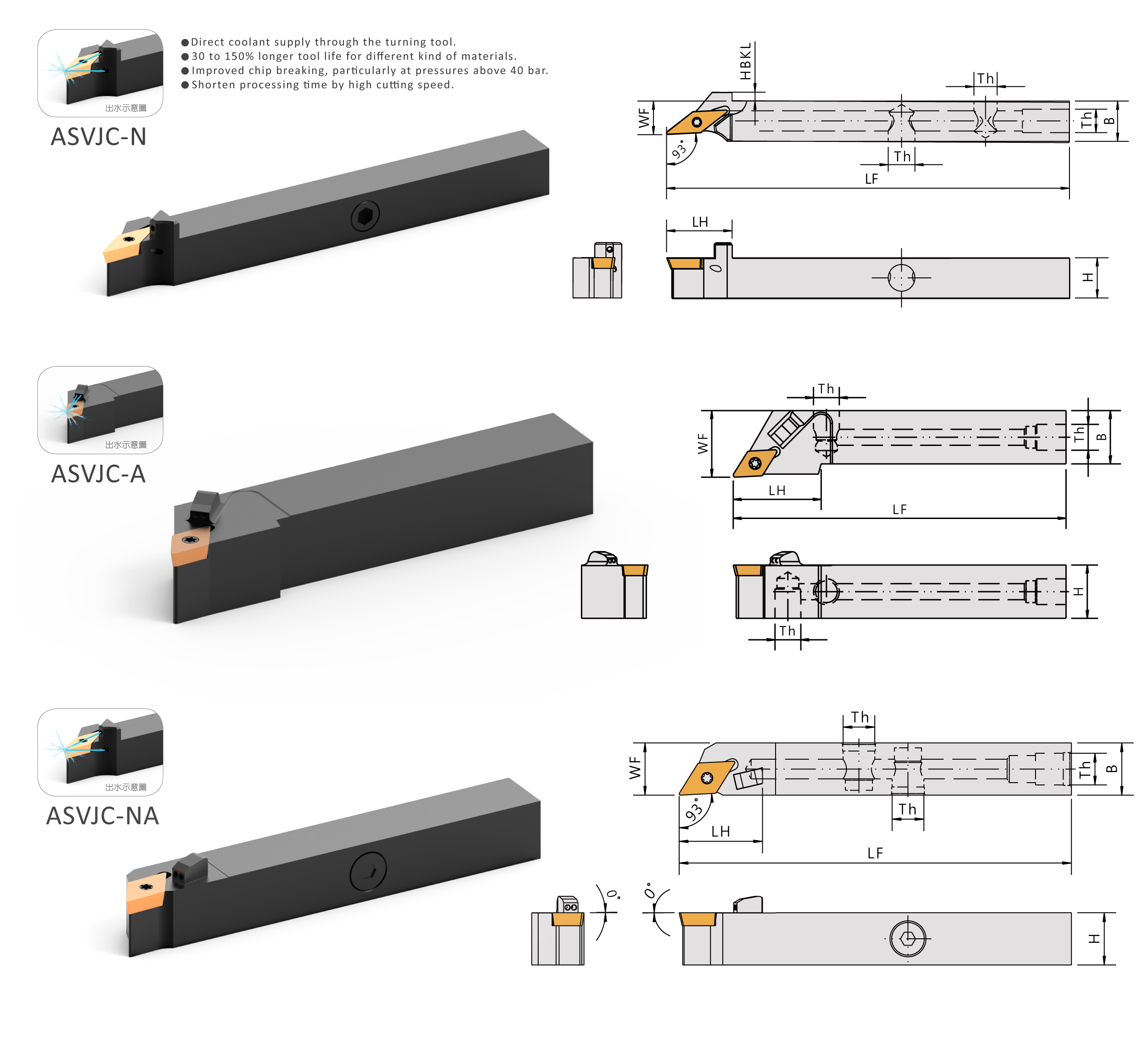 出水示意圖

ASVJC-N

●Direct coolant supply through the turning tool.
●30 to 150% longer tool life for different kind of materials.
●Improved chip breaking, particularly at pressures above 40 bar.
●Shorten processing time by high cutting speed.

HBKL
Th
WF
Th
B
93°
Th
LF
LH
0
H

出水示意圖

ASVJC-A

Th
WF
Th
B
LH
LF
H
Th

出水示意圖

ASVJC-NA

Th
WF
Th
B
93°
Th
LH
LF
0°
0°
H